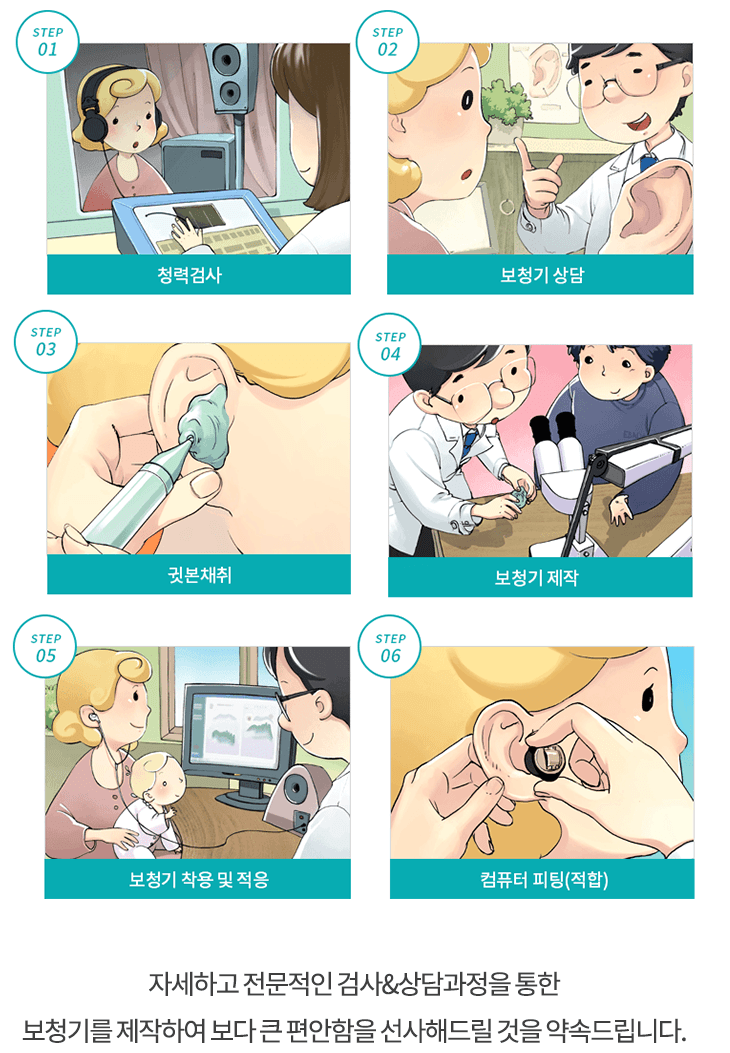 STEP 01

청력검사

STEP 02

보청기 상담

STEP 03

귓본채취

STEP 04

보청기 제작

STEP 05

보청기 착용 및 적응

STEP 06

컴퓨터 피팅(적합)

자세하고 전문적인 검사&상담과정을 통한
보청기를 제작하여 보다 큰 편안함을 선사해드릴 것을 약속드립니다.